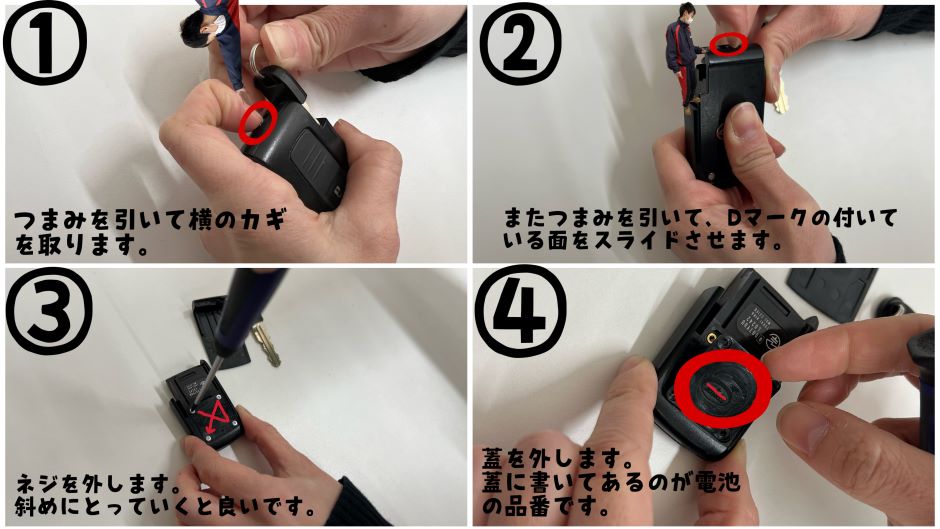 ①

つまみを引いて横のカギを取ります。

②

またつまみを引いて、Dマークの付いている面をスライドさせます。

③

ネジを外します。
斜めにとっていくと良いです。

④

蓋を外します。
蓋に書いてあるのが電池の品番です。